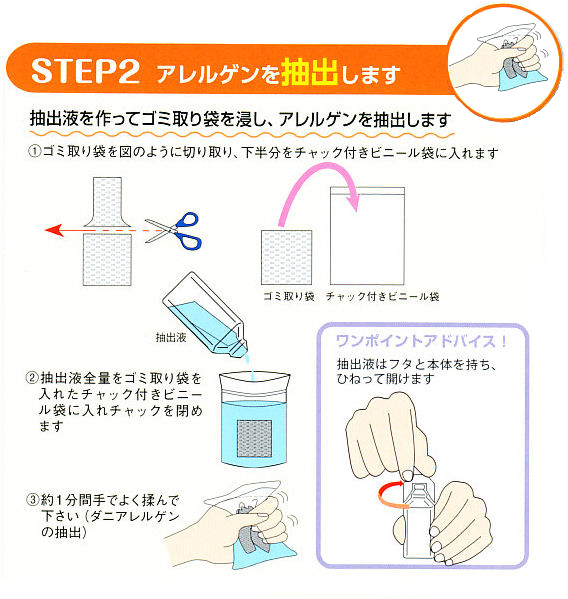 STEP2 アレルゲンを抽出します

抽出液を作ってゴミ取り袋を浸し、アレルゲンを抽出します

①ゴミ取り袋を図のように切り取り、下半分をチャック付きビニール袋に入れます

ゴミ取り袋　チャック付きビニール袋

抽出液

②抽出液全量をゴミ取り袋を入れたチャック付きビニール袋に入れチャックを閉めます

③約1分間手でよく揉んで下さい（ダニアレルゲンの抽出）

ワンポイントアドバイス！

抽出液はフタと本体を持ち、ひねって開けます